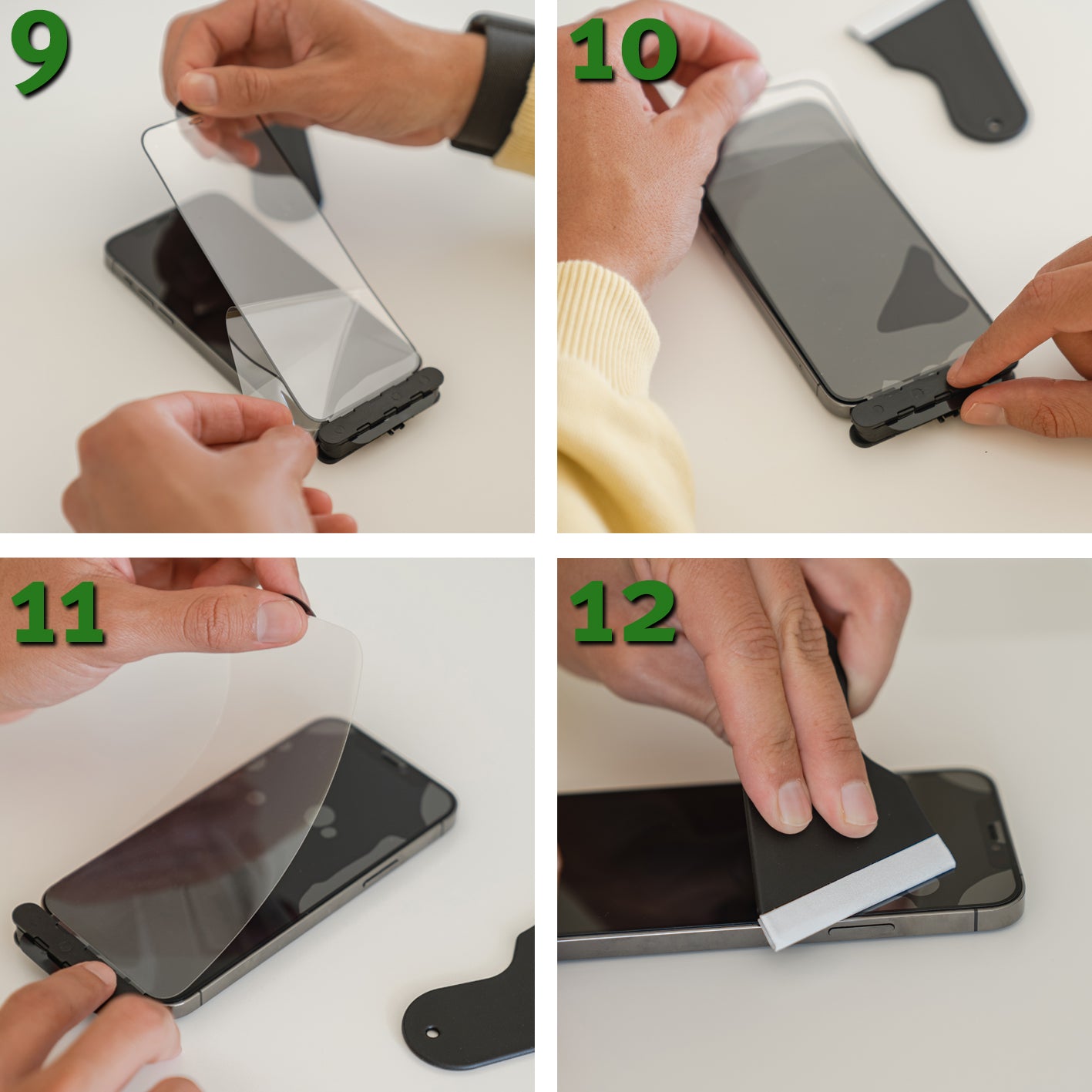 9

10

11

12