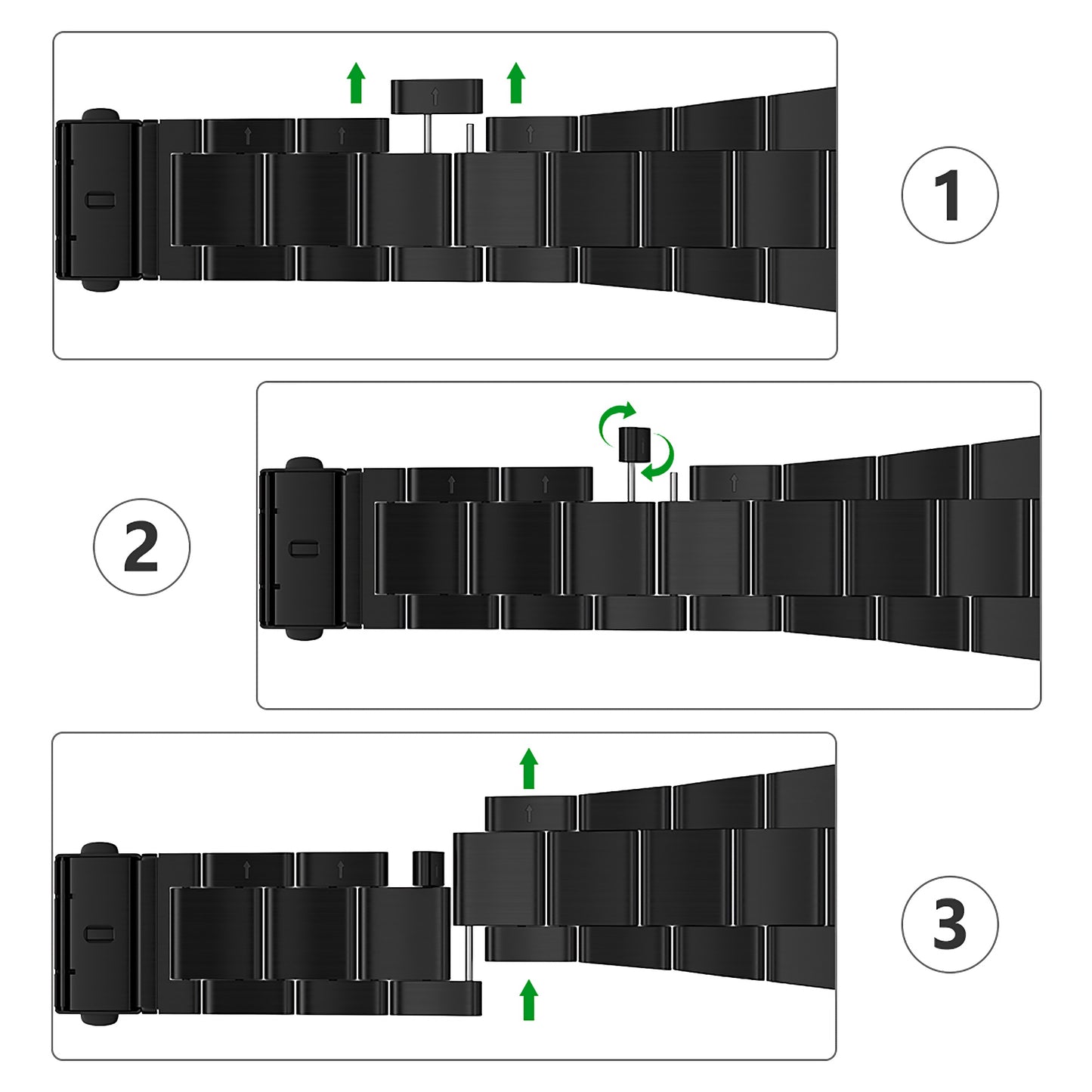 1

2

3